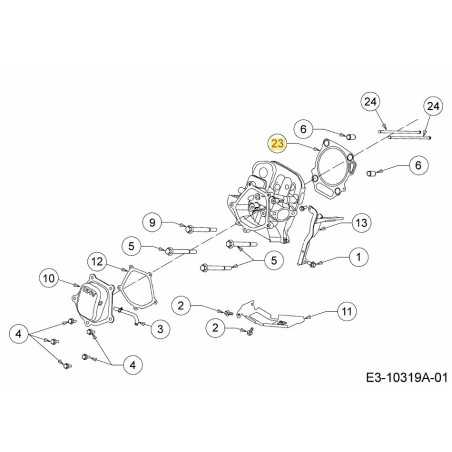 24
24
6
23
6
9
13
5
5
1
12
10
2
11
3
2
4
4
E3-10319A-01