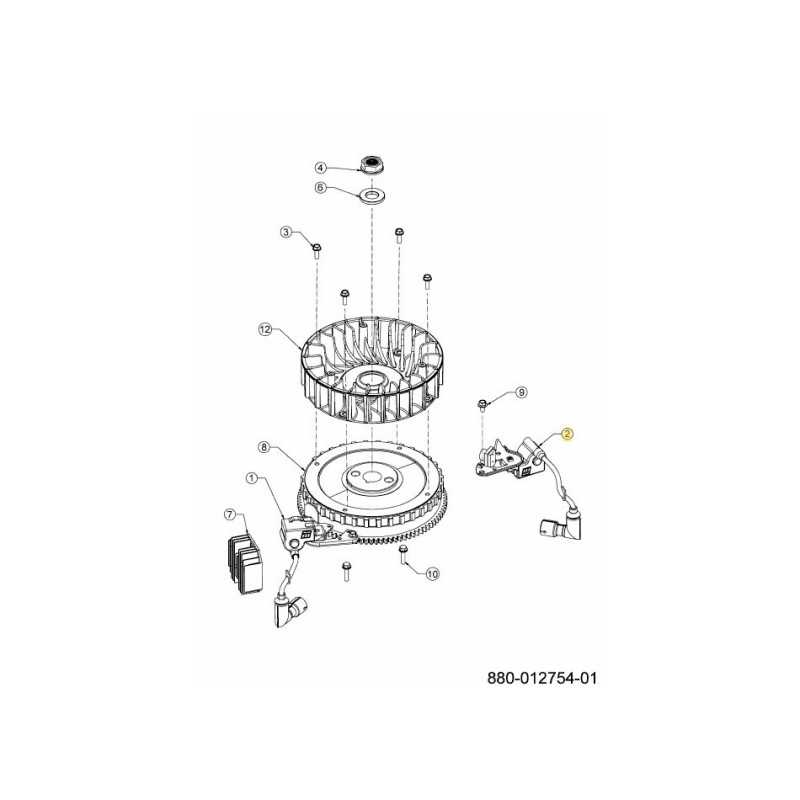 4
6
3
12
9
2
8
1
7
10
880-012754-01