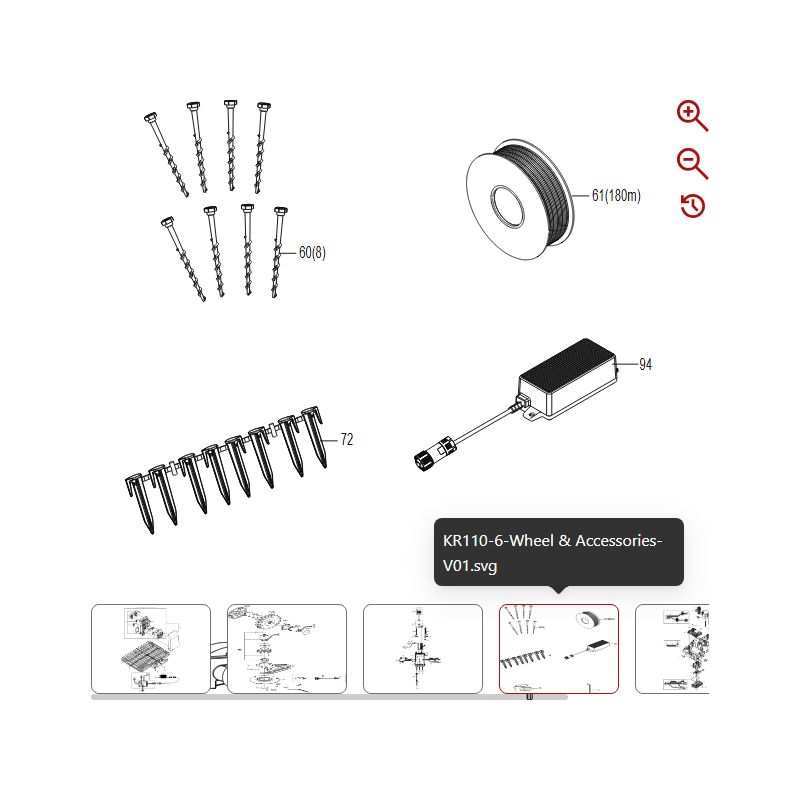 60(8)

61(180m)

94

72

KR110-6-Wheel & Accessories-V01.svg