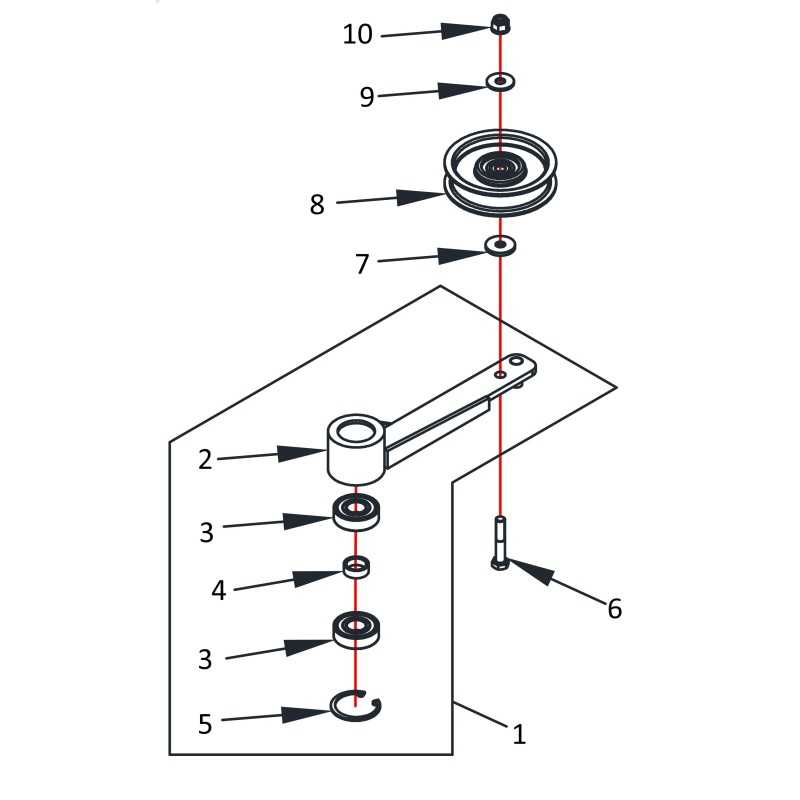 10
9
8
7
2
3
4
3
5
6
1