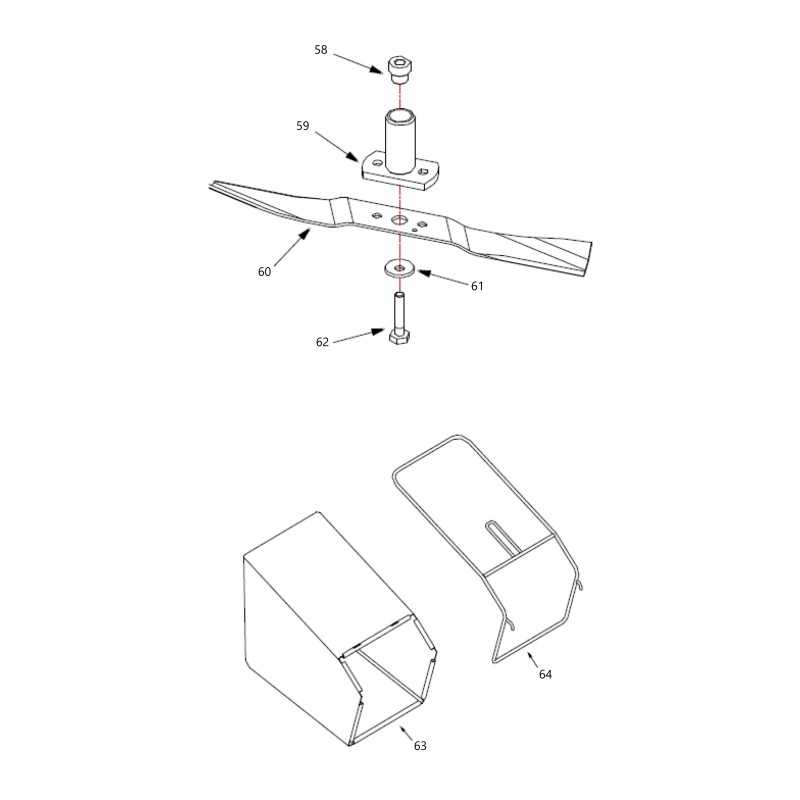 58
59
60
61
62
64
63