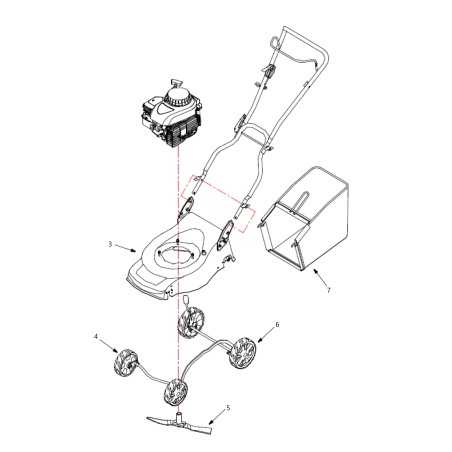 3

7

6

4

5