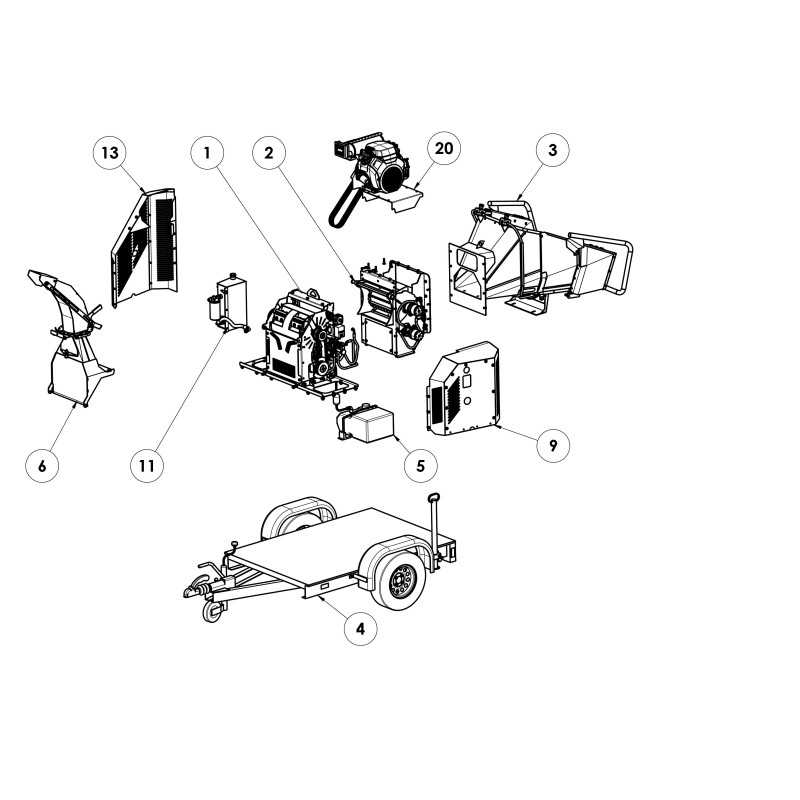 13
1
2
20
3
6
11
5
9
4