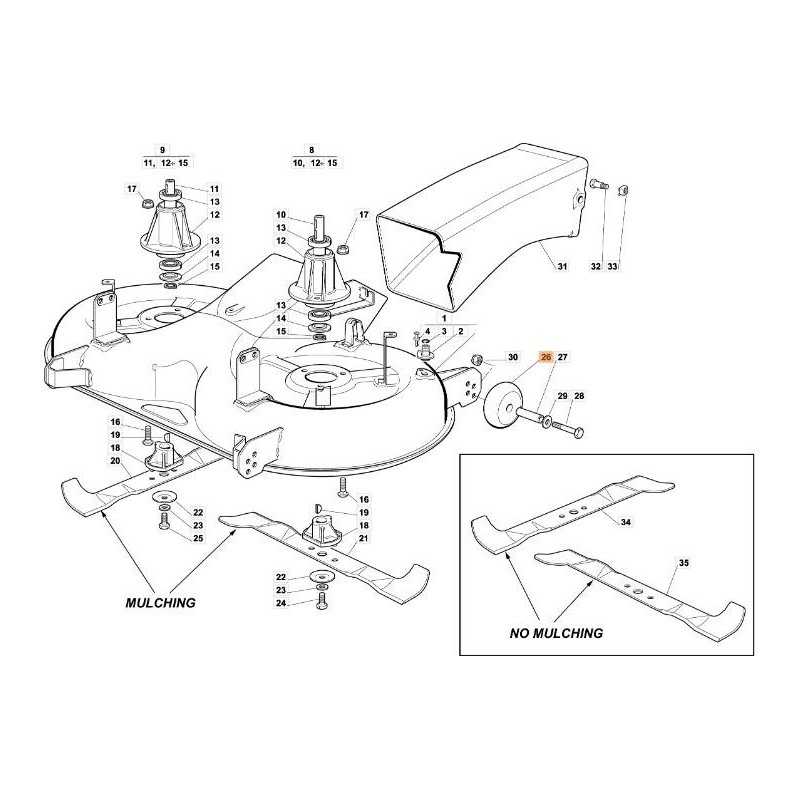 9
11, 12÷15

8
10, 12÷15

17
11
13
12
13
14
15

10
13
12
17
13
14
15

31
32
33

1
4
3
2

30
26
27
29
28

16
19
18
20

22
23
25

16
19
18
21

22
23
24

MULCHING

34
35

NO MULCHING