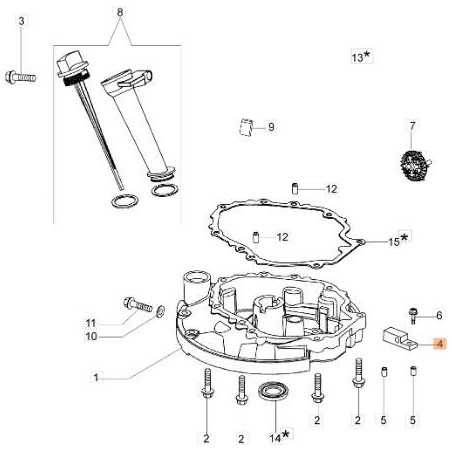 3
8
13*
9
7
12
12
15*
11
10
6
4
1
2
2
14*
2
2
5
5