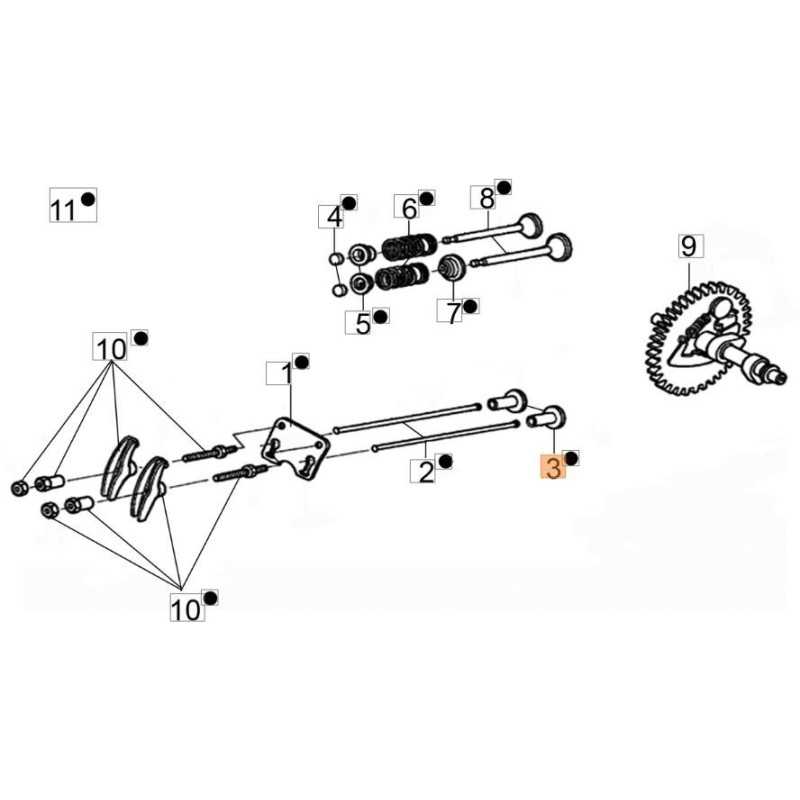 11
4
6
8
9
5
7
10
1
2
3
10