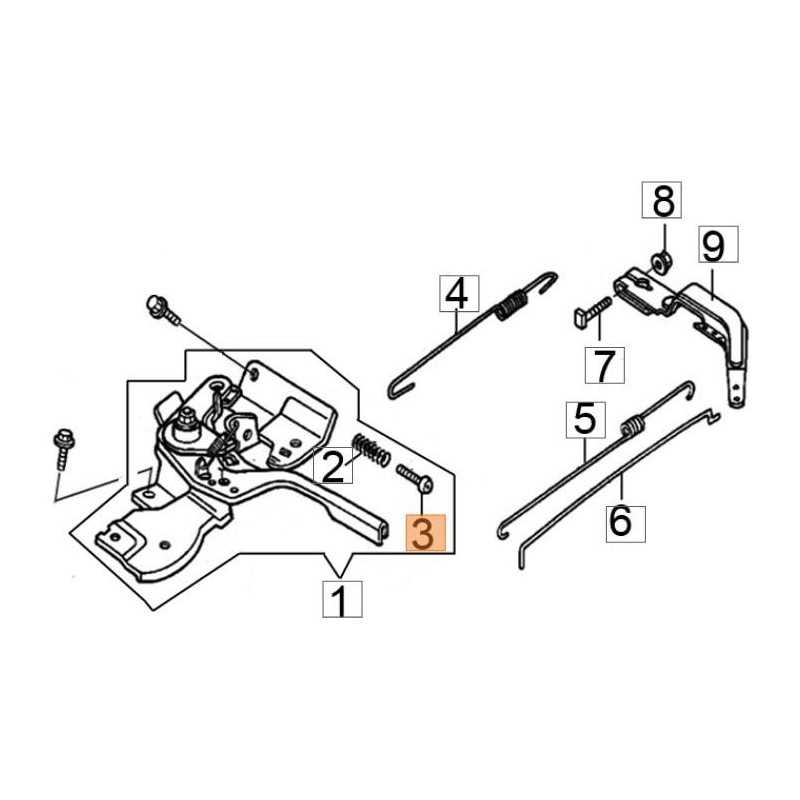 8
9
4
7
5
2
3
6
1