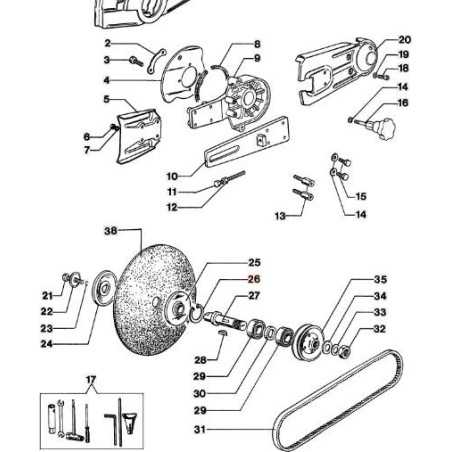 2
3
4
5
6
7
8
9
10
11
12
20
19
18
14
16
15
14
13
38
21
22
23
24
25
26
27
28
29
30
29
31
35
34
33
32
17