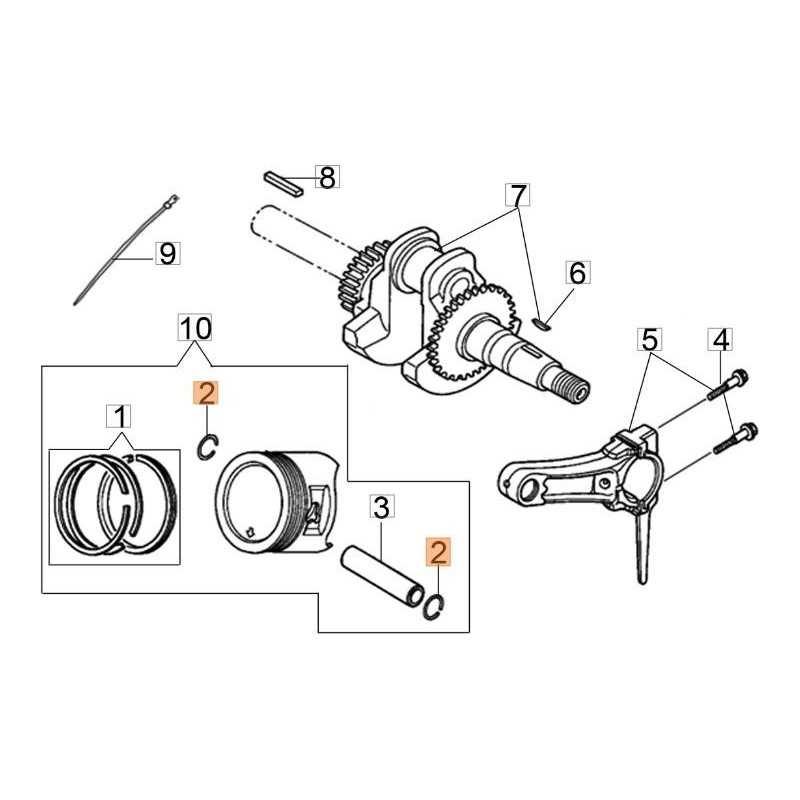 8
7
9
6
10
5
4
2
1
3
2