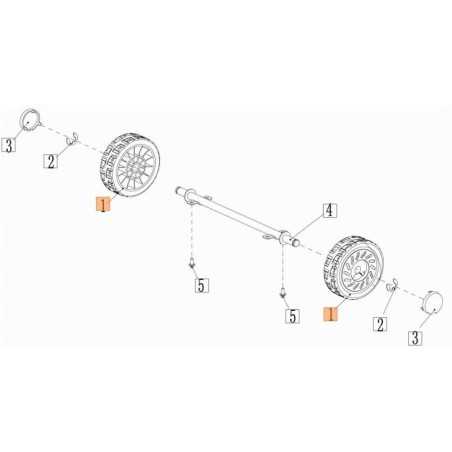 3
2
1
4
5
5
1
2
3