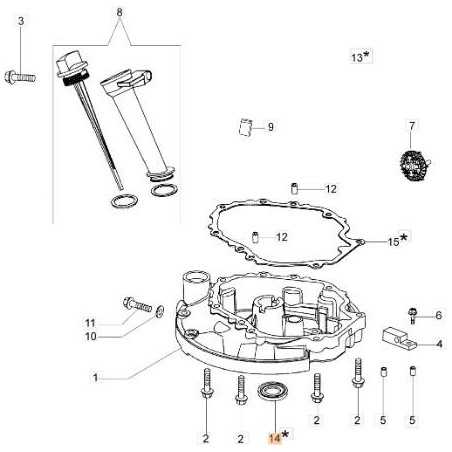 3
8
13*
9
7
12
12
15*
11
10
6
4
1
2
2
14*
2
2
5
5