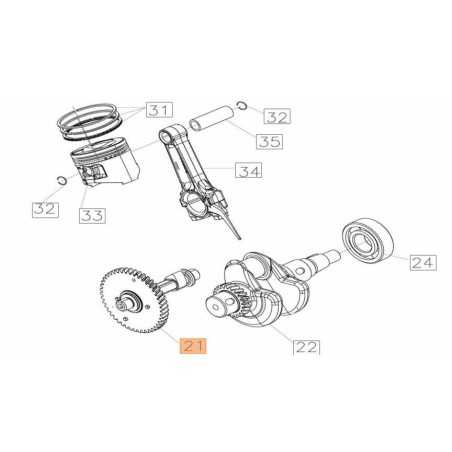 31
32
35
34
32
33
24
21
22