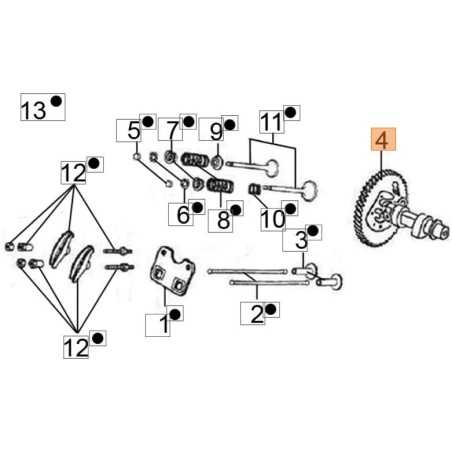 13

5
7
9
11

4

12

6
8
10

3

1
2

12