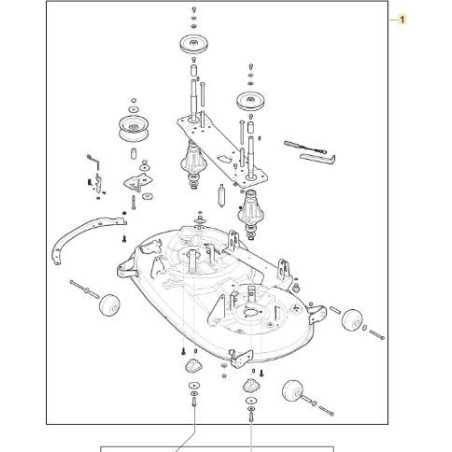 1