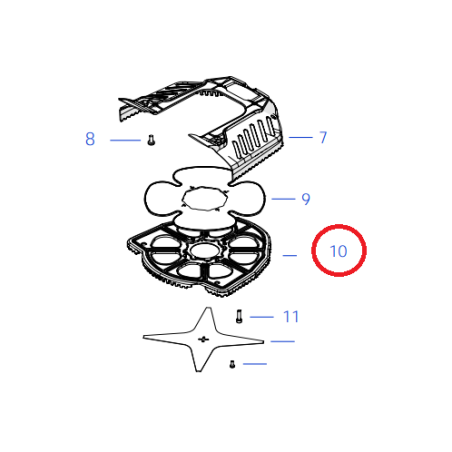 8
7
9
10
11