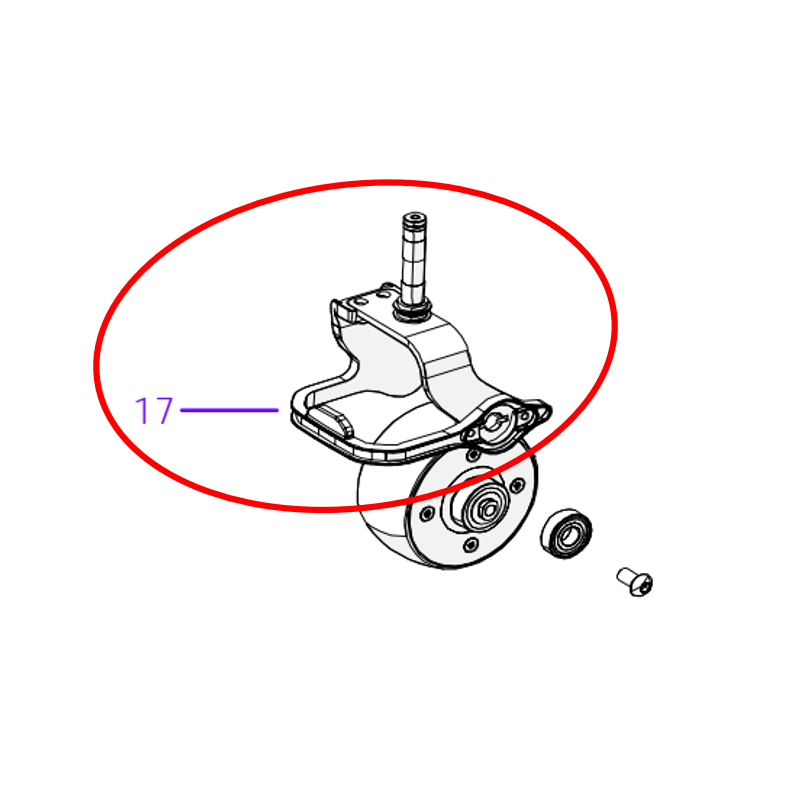 17