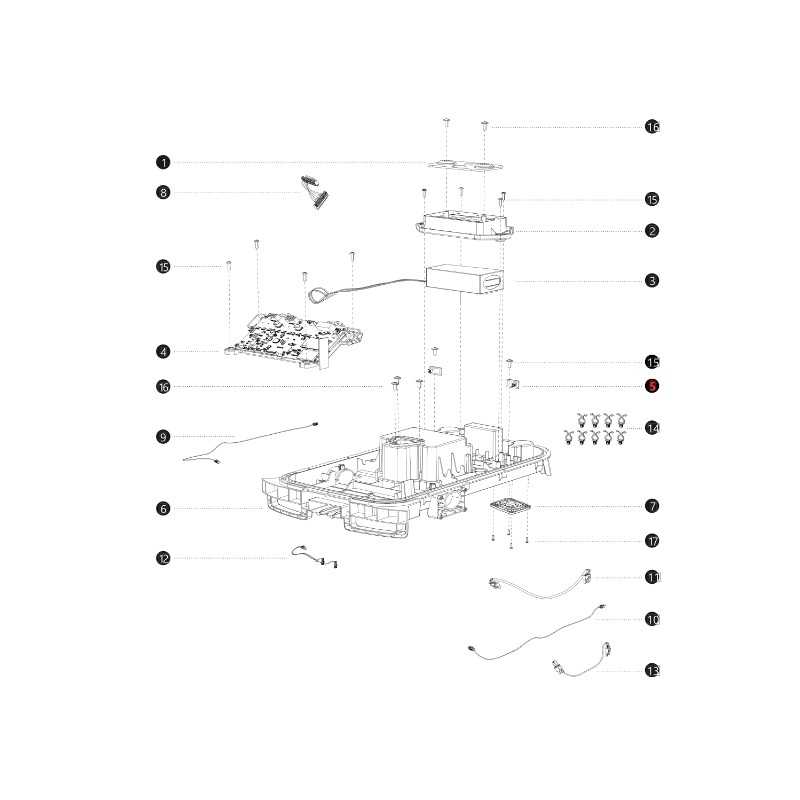 16
1
8
15
2
15
3
4
15
16
5
14
9
6
7
17
12
11
10
13