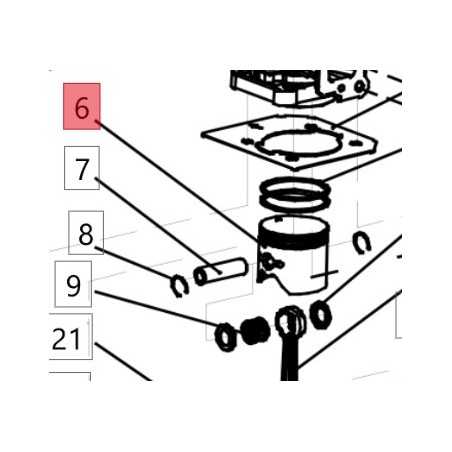 6
7
8
9
21